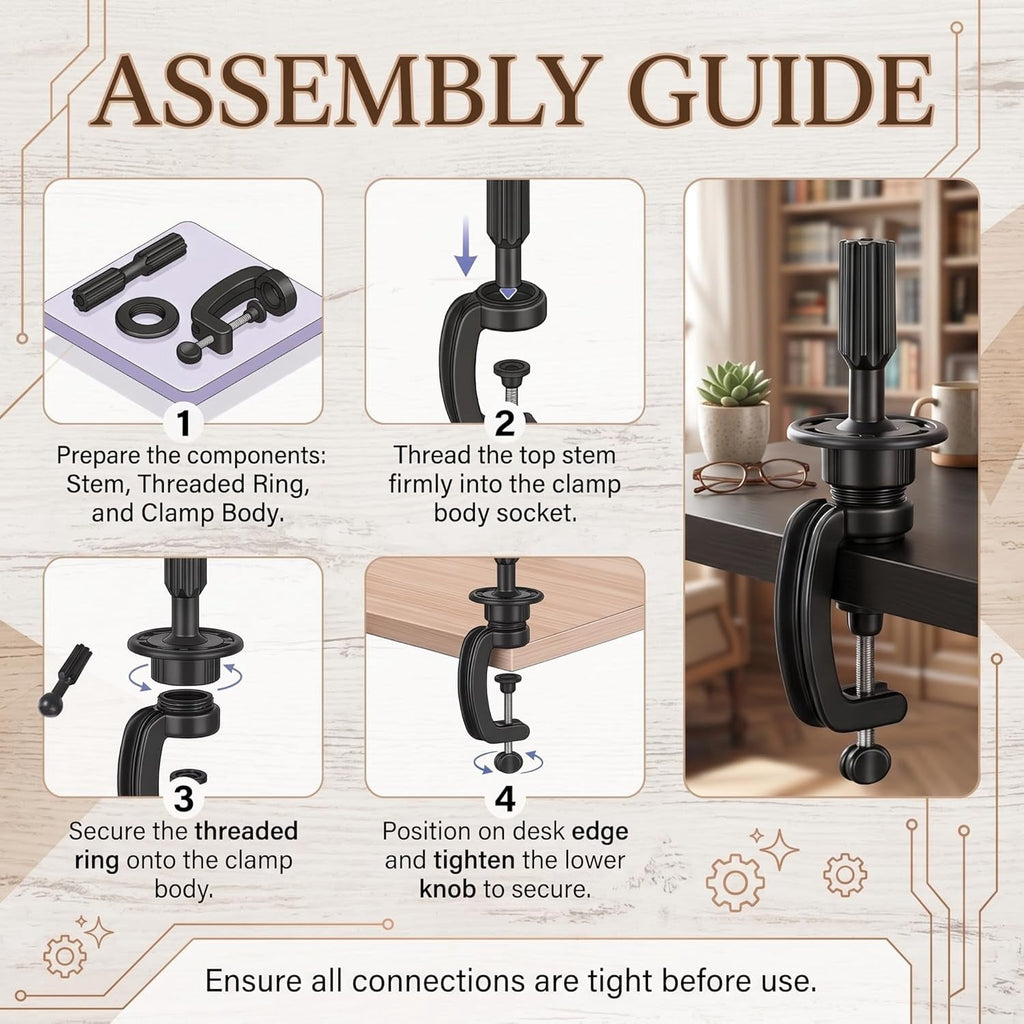 ASSEMBLY GUIDE

1
Prepare the components: Stem, Threaded Ring, and Clamp Body.

2
Thread the top stem firmly into the clamp body socket.

3
Secure the threaded ring onto the clamp body.

4
Position on desk edge and tighten the lower knob to secure.

Ensure all connections are tight before use.