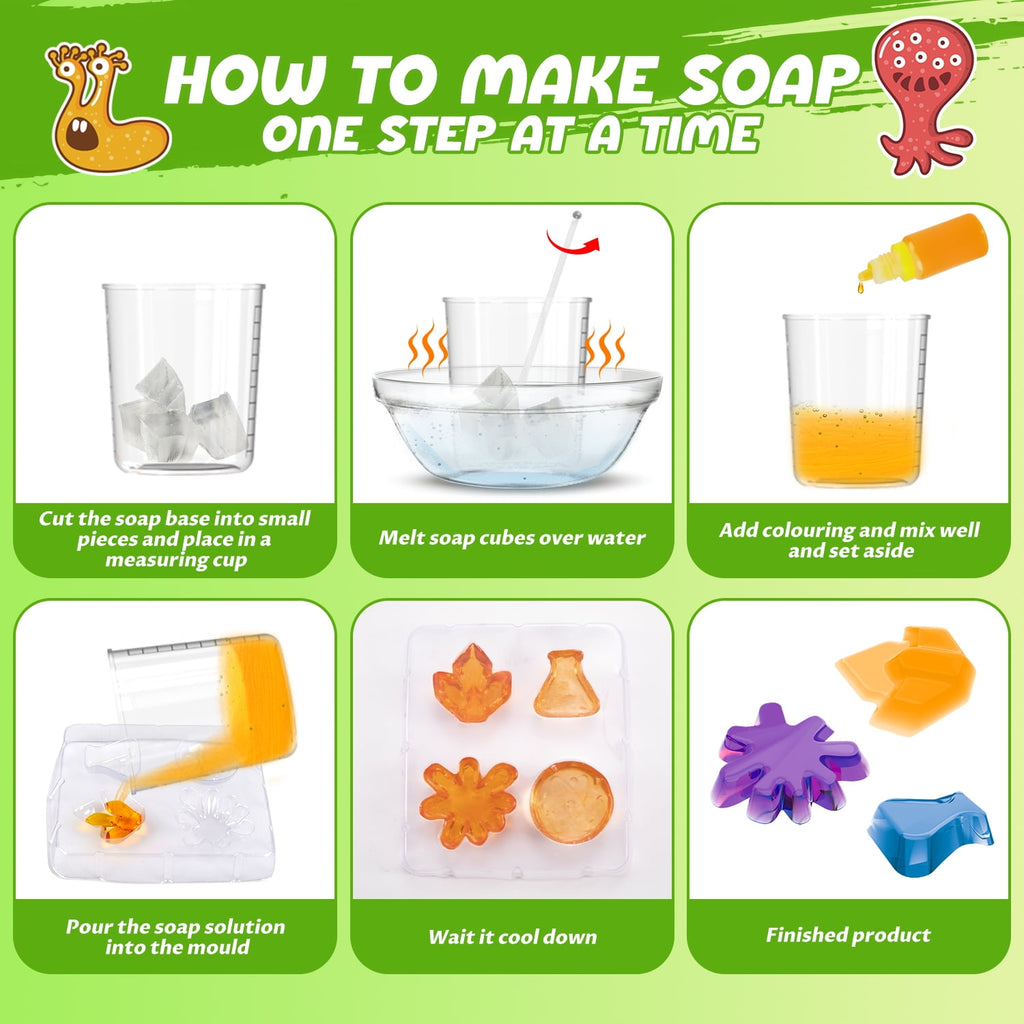 HOW TO MAKE SOAP
ONE STEP AT A TIME

Cut the soap base into small pieces and place in a measuring cup

Melt soap cubes over water

Add colouring and mix well and set aside

Pour the soap solution into the mould

Wait it cool down

Finished product