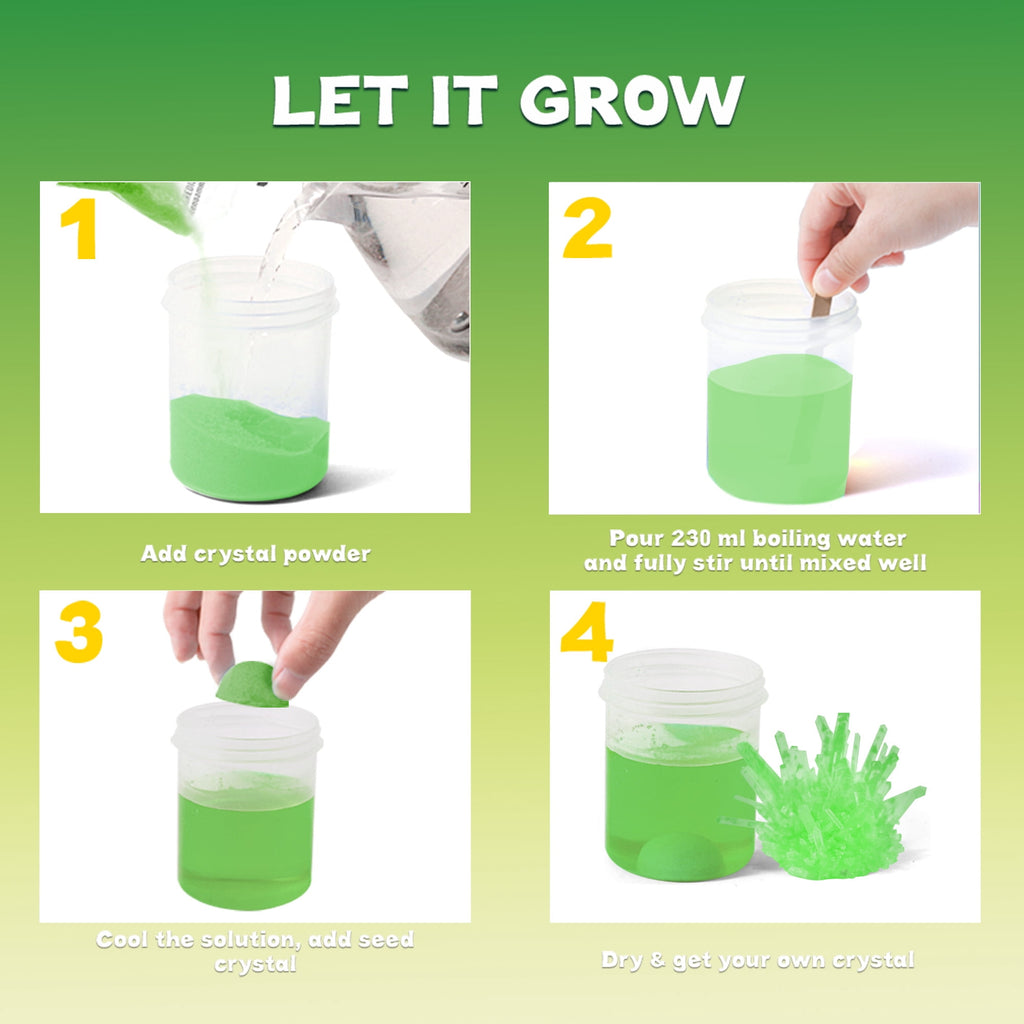 LET IT GROW

1

Add crystal powder

2

Pour 230 ml boiling water and fully stir until mixed well

3

Cool the solution, add seed crystal

4

Dry & get your own crystal