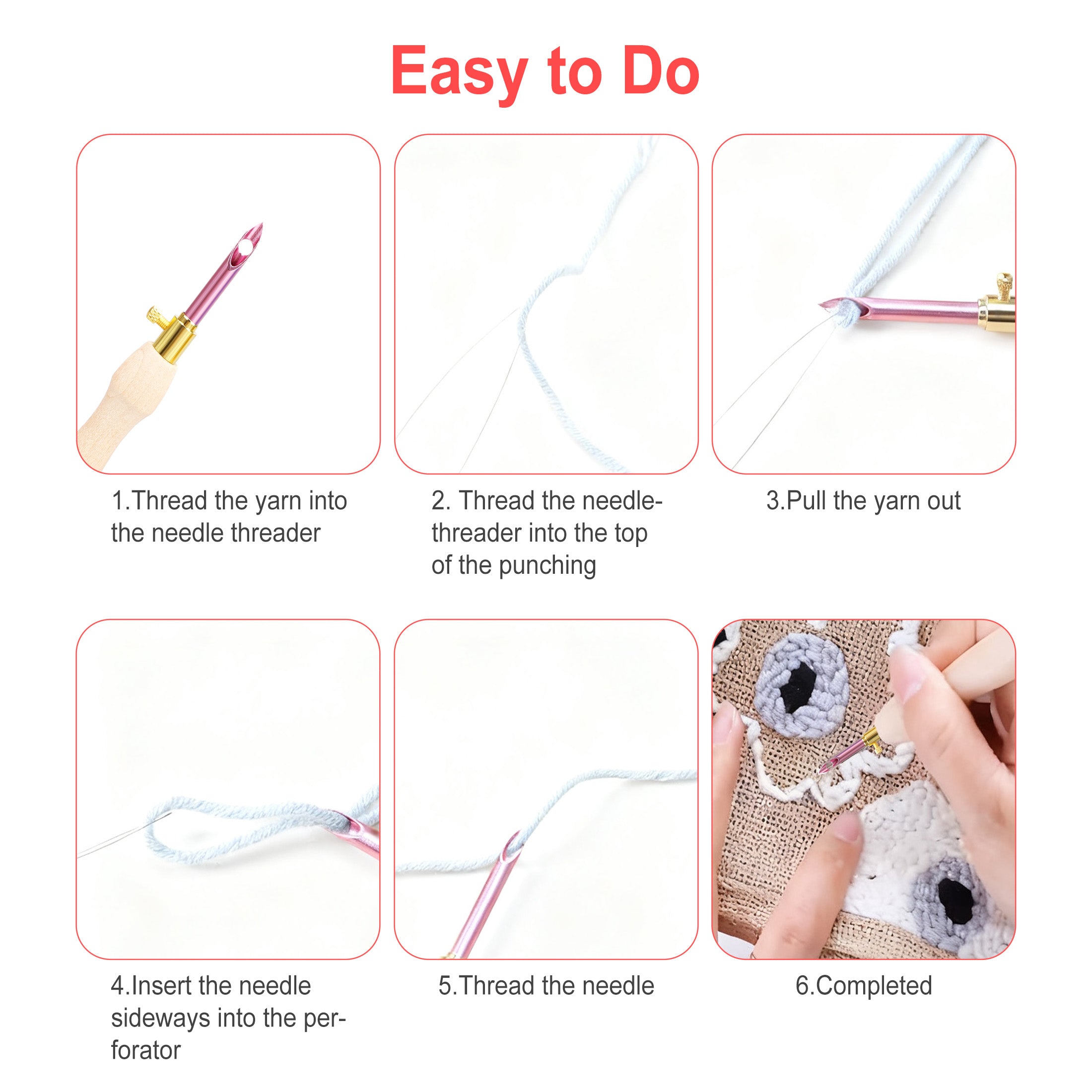 Easy to Do

1.Thread the yarn into the needle threader

2. Thread the needle-threader into the top of the punching

3.Pull the yarn out

4.Insert the needle sideways into the perforator

5.Thread the needle

6.Completed