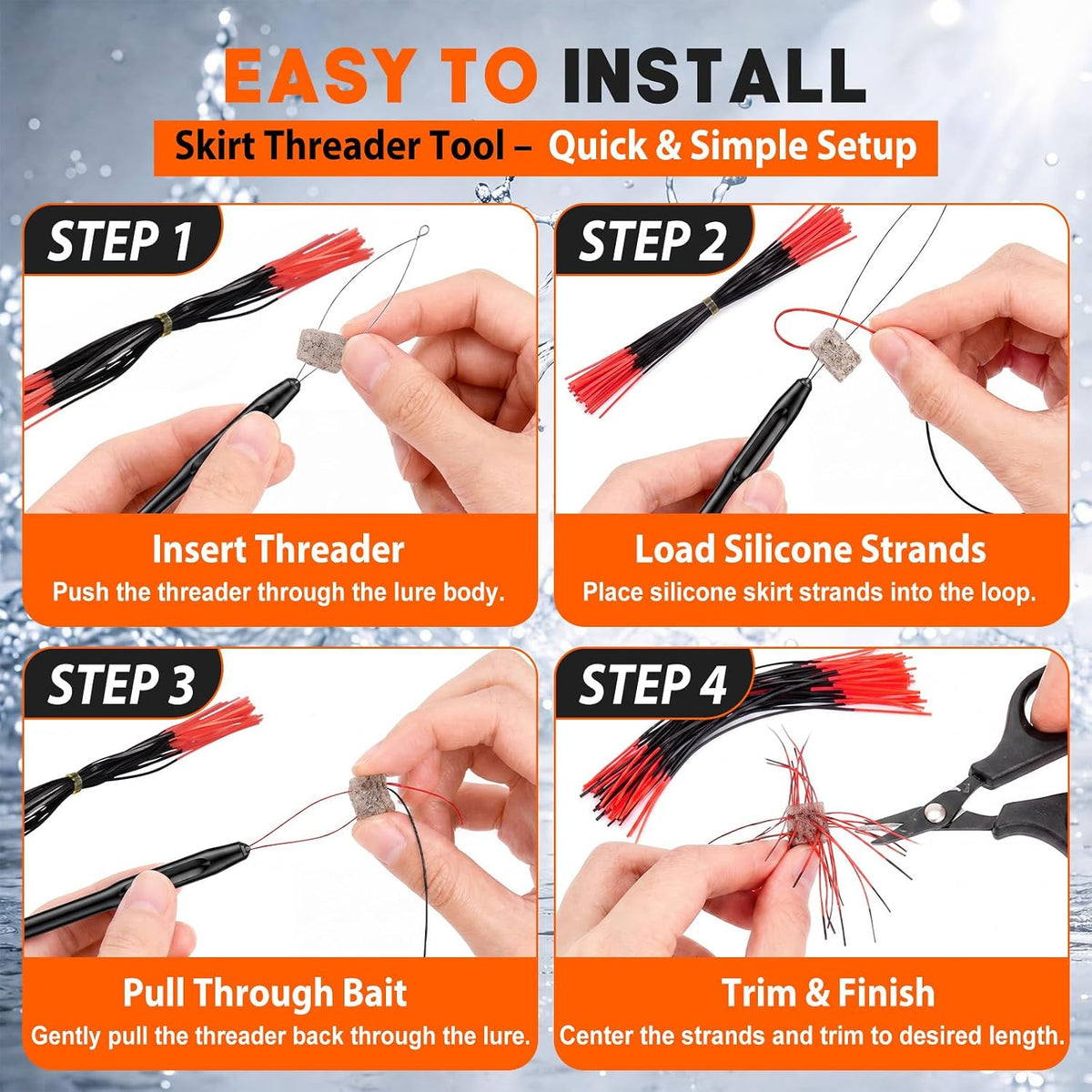 EASY TO INSTALL

Skirt Threader Tool – Quick & Simple Setup

STEP 1

Insert Threader
Push the threader through the lure body.

STEP 2

Load Silicone Strands
Place silicone skirt strands into the loop.

STEP 3

Pull Through Bait
Gently pull the threader back through the lure.

STEP 4

Trim & Finish
Center the strands and trim to desired length.