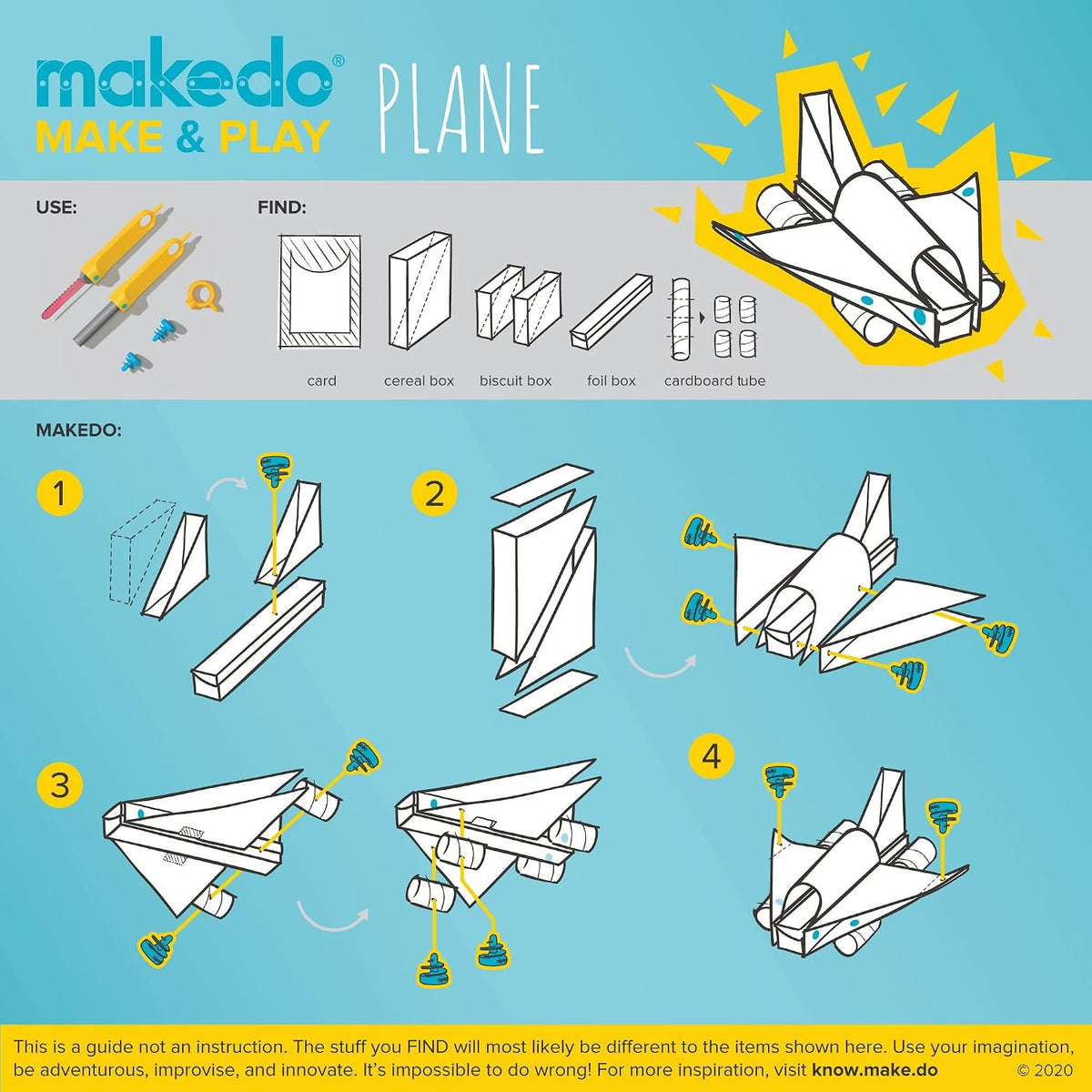 makedo®
MAKE & PLAY

PLANE

USE:

FIND:

card
cereal box
biscuit box
foil box
cardboard tube

MAKEDO:

1

2

3

4

This is a guide not an instruction. The stuff you FIND will most likely be different to the items shown here. Use your imagination, be adventurous, improvise, and innovate. It's impossible to do wrong! For more inspiration, visit know.make.do © 2020