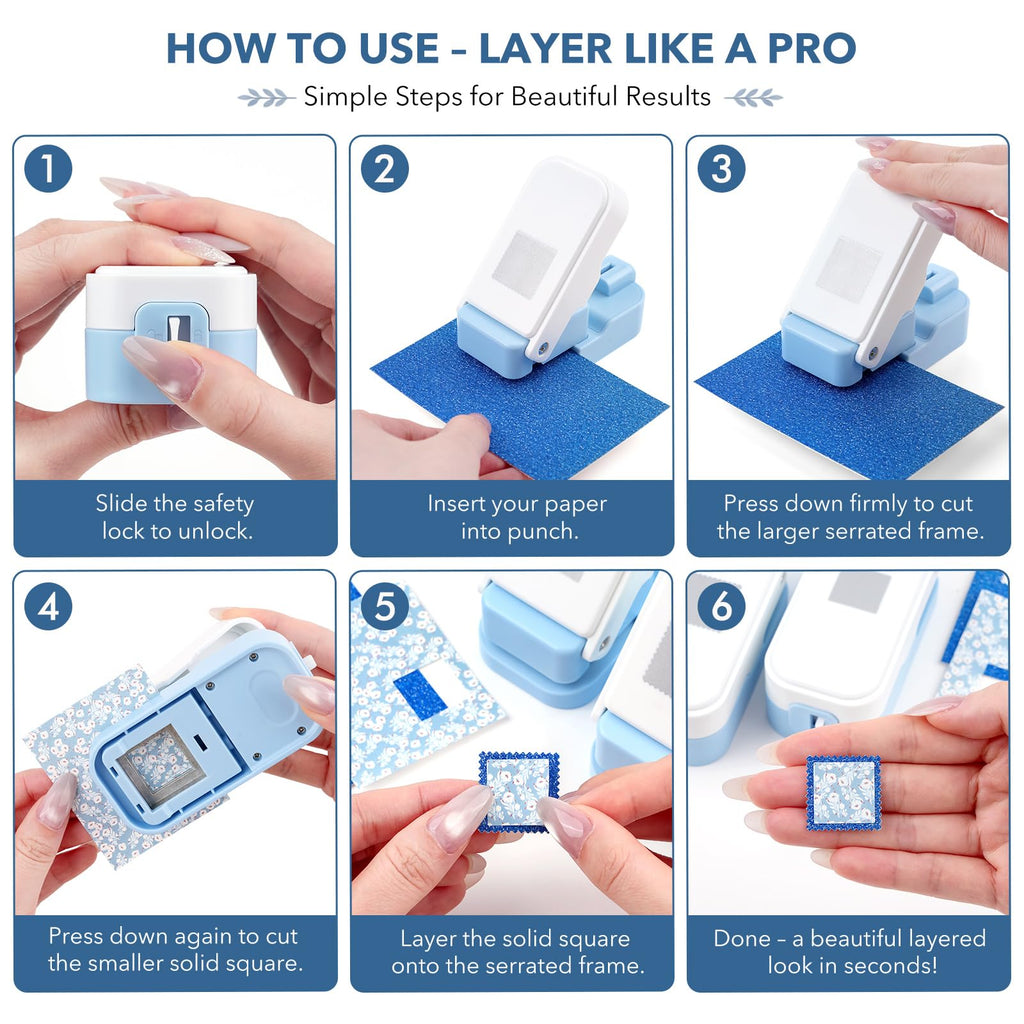 HOW TO USE – LAYER LIKE A PRO

Simple Steps for Beautiful Results

1

Slide the safety lock to unlock.

2

Insert your paper into punch.

3

Press down firmly to cut the larger serrated frame.

4

Press down again to cut the smaller solid square.

5

Layer the solid square onto the serrated frame.

6

Done – a beautiful layered look in seconds!