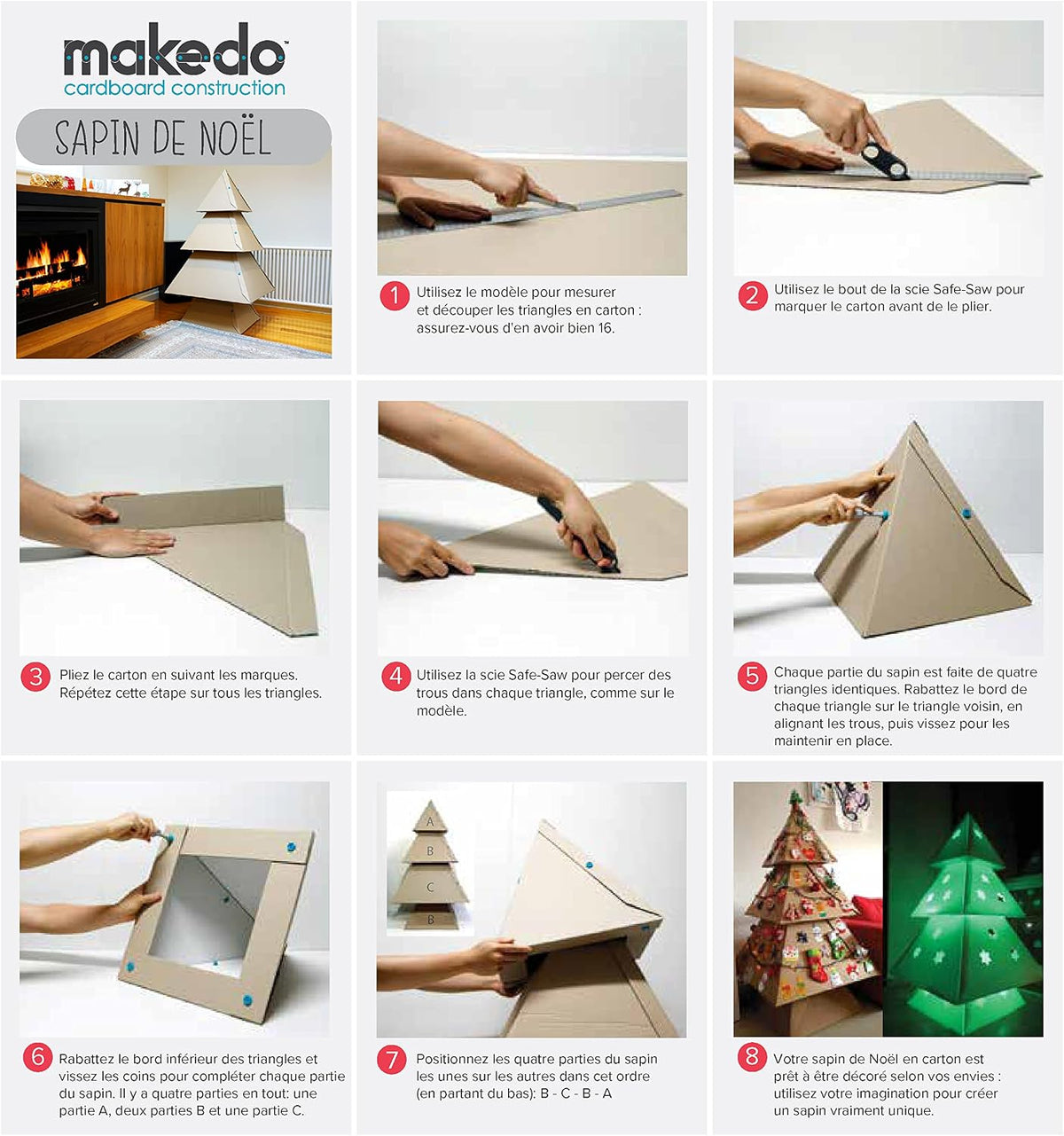 makedo™
cardboard construction

SAPIN DE NOËL

1 Utilisez le modèle pour mesurer et découper les triangles en carton : assurez-vous d'en avoir bien 16.

2 Utilisez le bout de la scie Safe-Saw pour marquer le carton avant de le plier.

3 Pliez le carton en suivant les marques. Répétez cette étape sur tous les triangles.

4 Utilisez la scie Safe-Saw pour percer des trous dans chaque triangle, comme sur le modèle.

5 Chaque partie du sapin est faite de quatre triangles identiques. Rabattez le bord de chaque triangle sur le triangle voisin, en alignant les trous, puis vissez pour les maintenir en place.

6 Rabattez le bord inférieur des triangles et vissez les coins pour compléter chaque partie du sapin. Il y a quatre parties en tout: une partie A, deux parties B et une partie C.

A
B
C
B

7 Positionnez les quatre parties du sapin les unes sur les autres dans cet ordre (en partant du bas): B - C - B - A

8 Votre sapin de Noël en carton est prêt à être décoré selon vos envies : utilisez votre imagination pour créer un sapin vraiment unique.