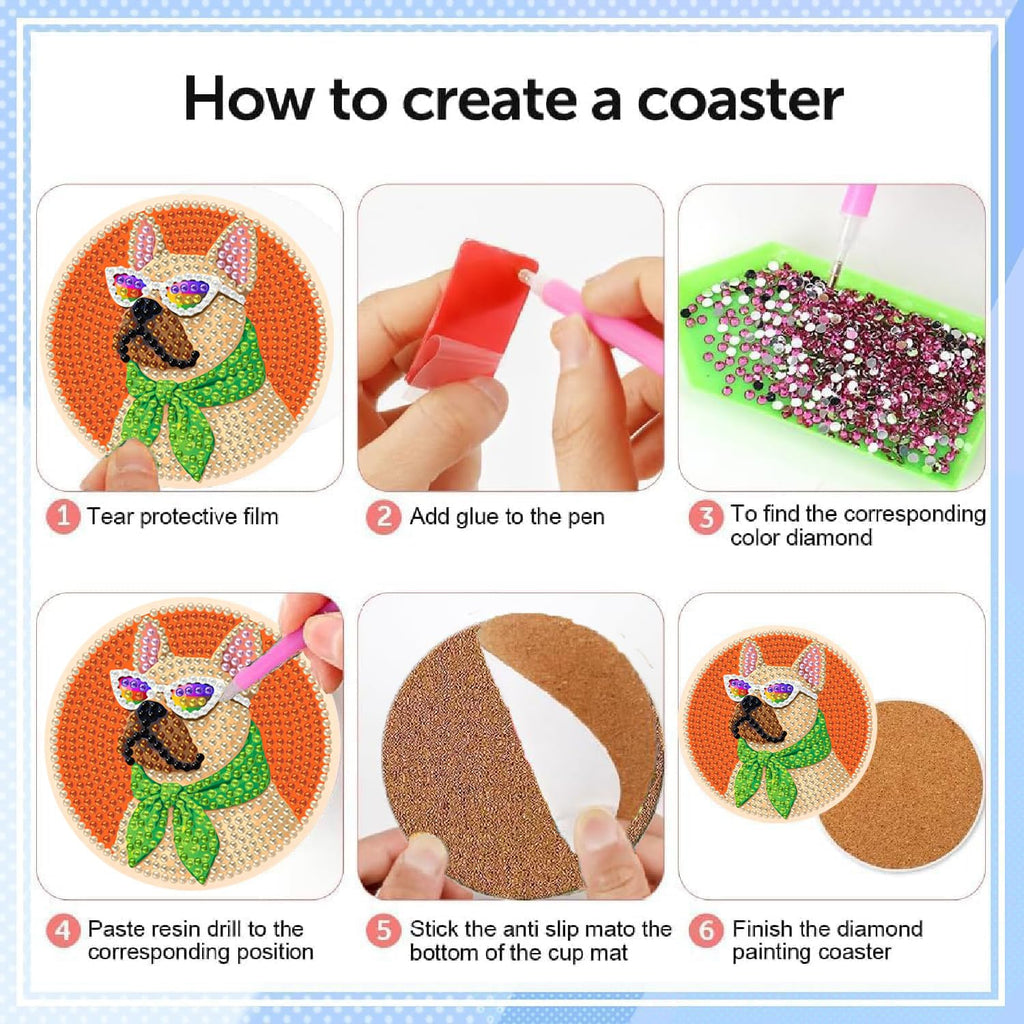 How to create a coaster

1 Tear protective film

2 Add glue to the pen

3 To find the corresponding color diamond

4 Paste resin drill to the corresponding position

5 Stick the anti slip mato the bottom of the cup mat

6 Finish the diamond painting coaster