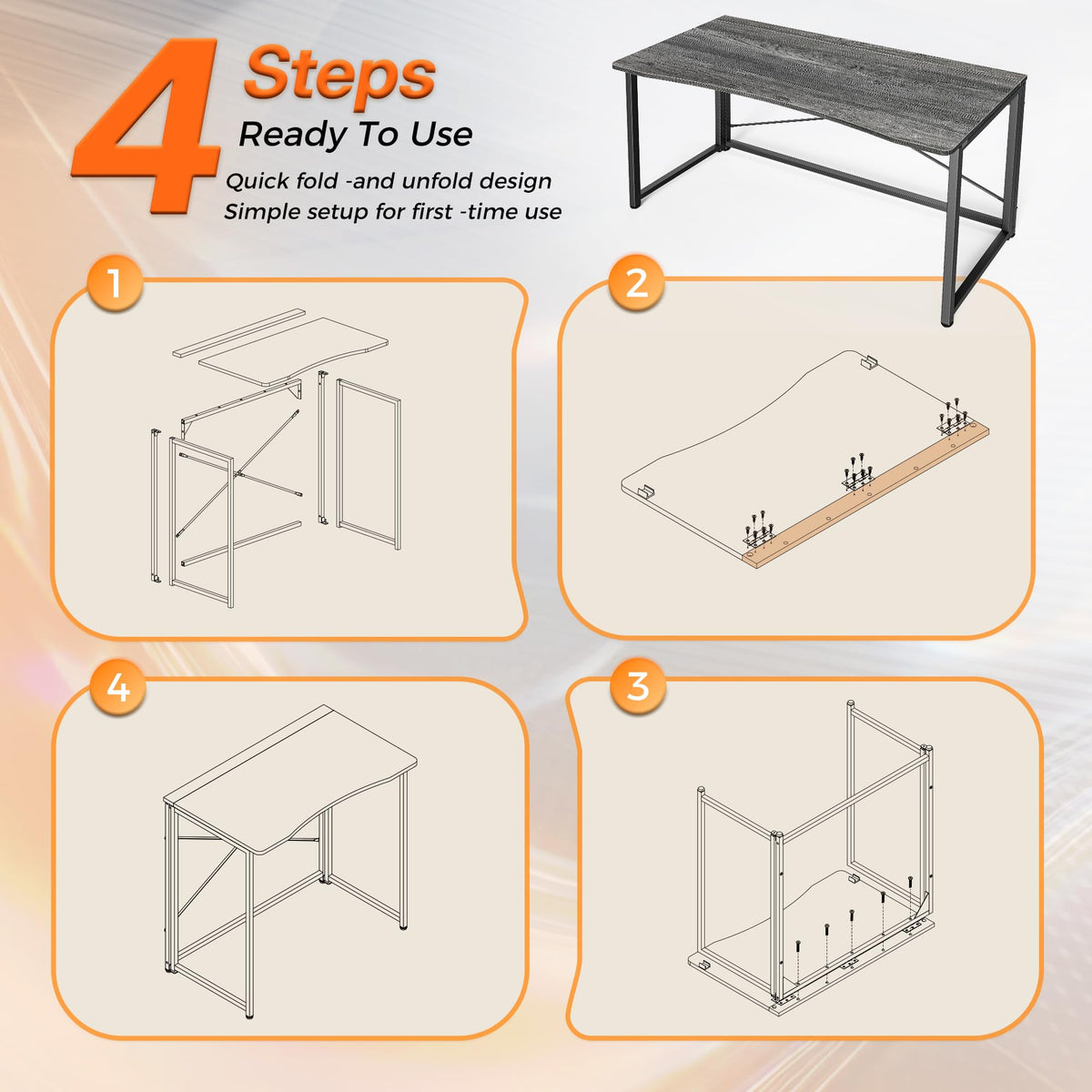 4 Steps
Ready To Use
Quick fold -and unfold design
Simple setup for first -time use

1

2

4

3