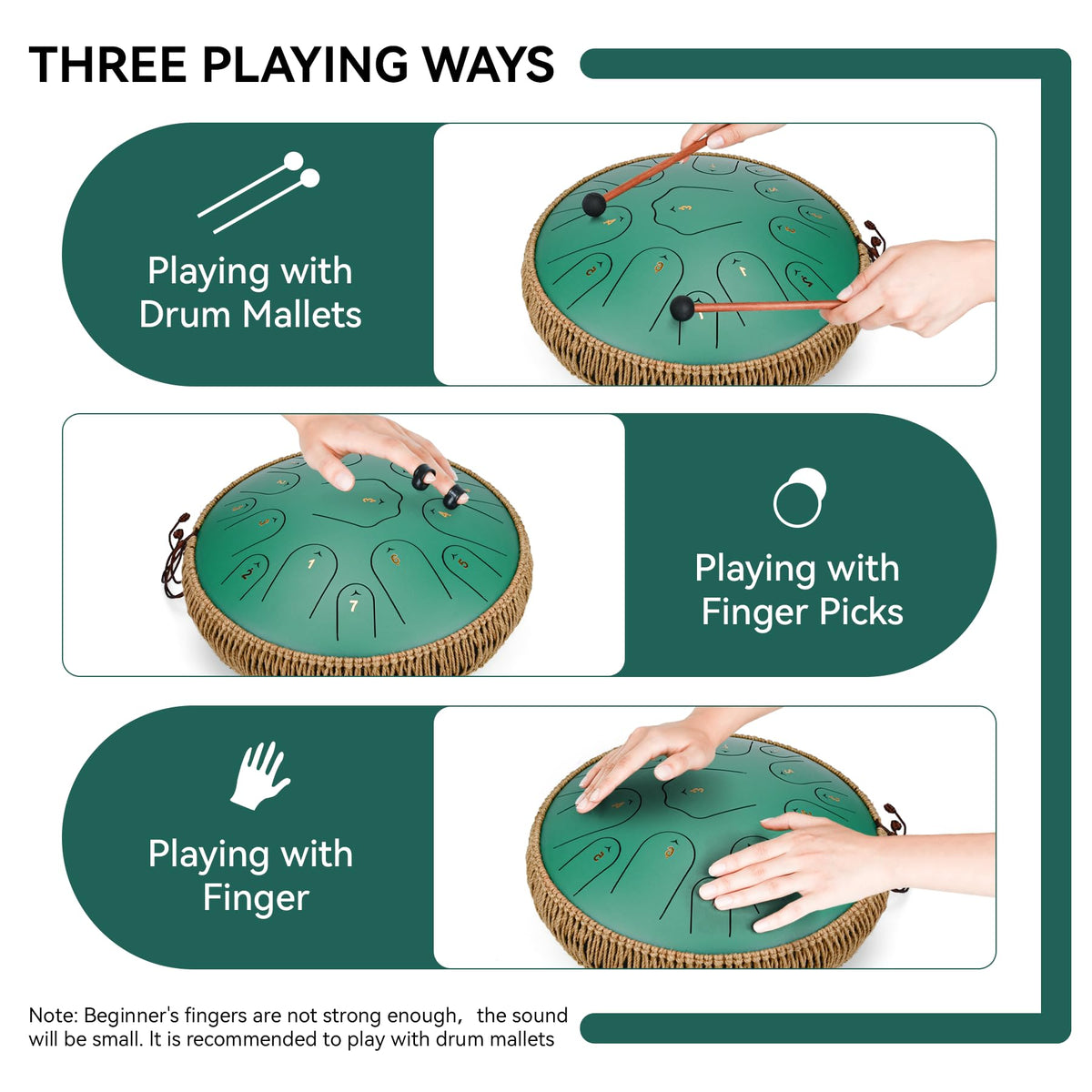 THREE PLAYING WAYS

Playing with Drum Mallets

Playing with Finger Picks

Playing with Finger

Note: Beginner's fingers are not strong enough, the sound will be small. It is recommended to play with drum mallets