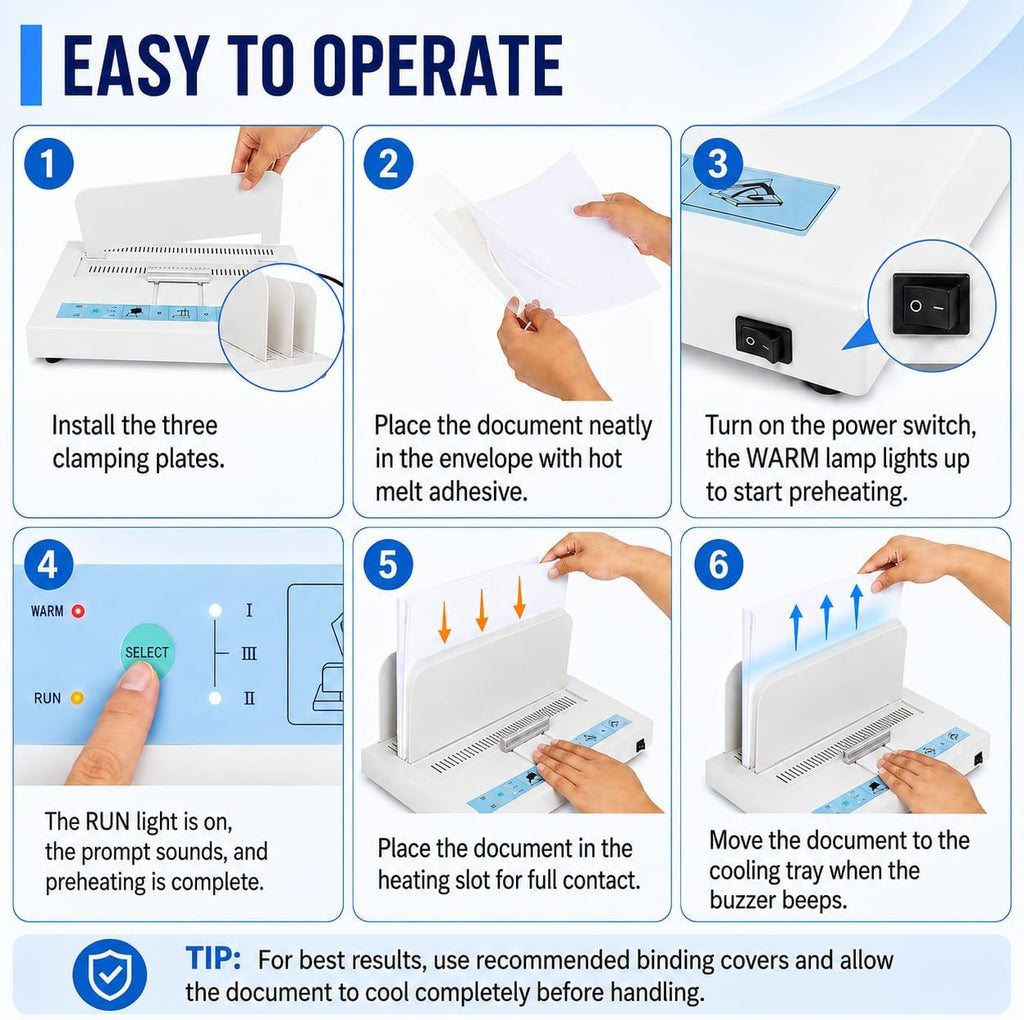 EASY TO OPERATE

1

Install the three clamping plates.

2

Place the document neatly in the envelope with hot melt adhesive.

3

Turn on the power switch, the WARM lamp lights up to start preheating.

4

WARM

SELECT

RUN

I

III

II

The RUN light is on, the prompt sounds, and preheating is complete.

5

Place the document in the heating slot for full contact.

6

Move the document to the cooling tray when the buzzer beeps.

TIP: For best results, use recommended binding covers and allow the document to cool completely before handling.