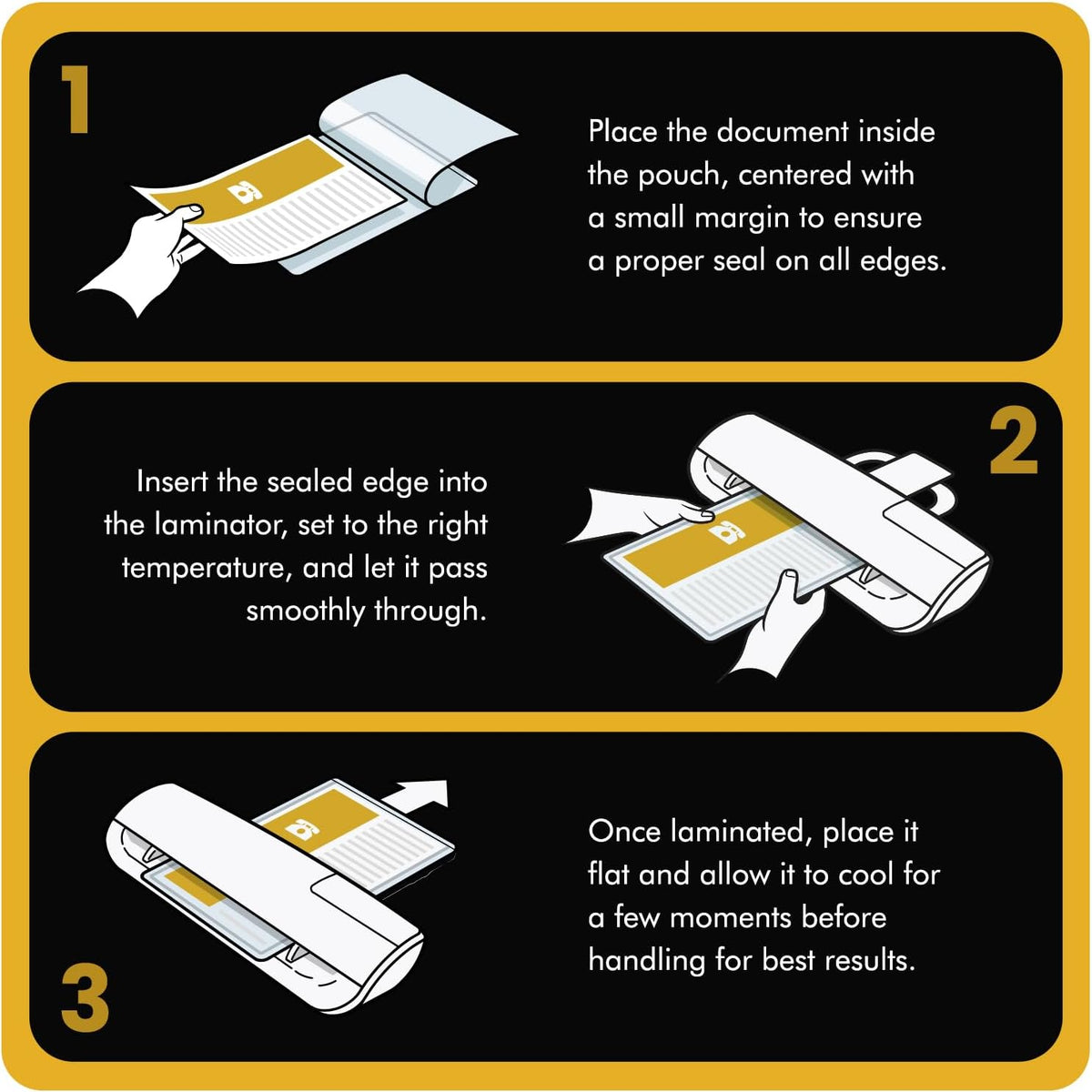 1

Place the document inside the pouch, centered with a small margin to ensure a proper seal on all edges.

2

Insert the sealed edge into the laminator, set to the right temperature, and let it pass smoothly through.

3

Once laminated, place it flat and allow it to cool for a few moments before handling for best results.