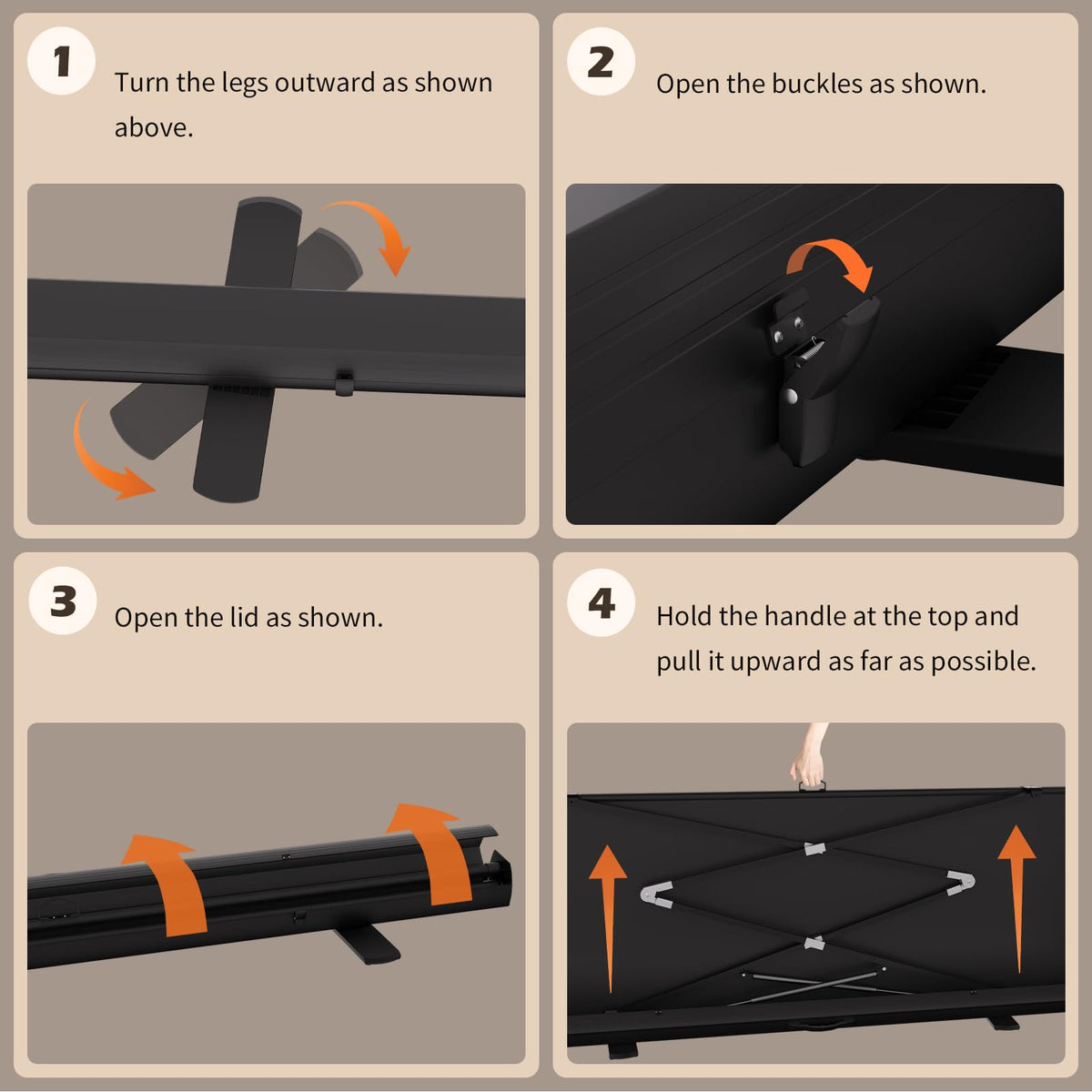 1 Turn the legs outward as shown above.

2 Open the buckles as shown.

3 Open the lid as shown.

4 Hold the handle at the top and pull it upward as far as possible.