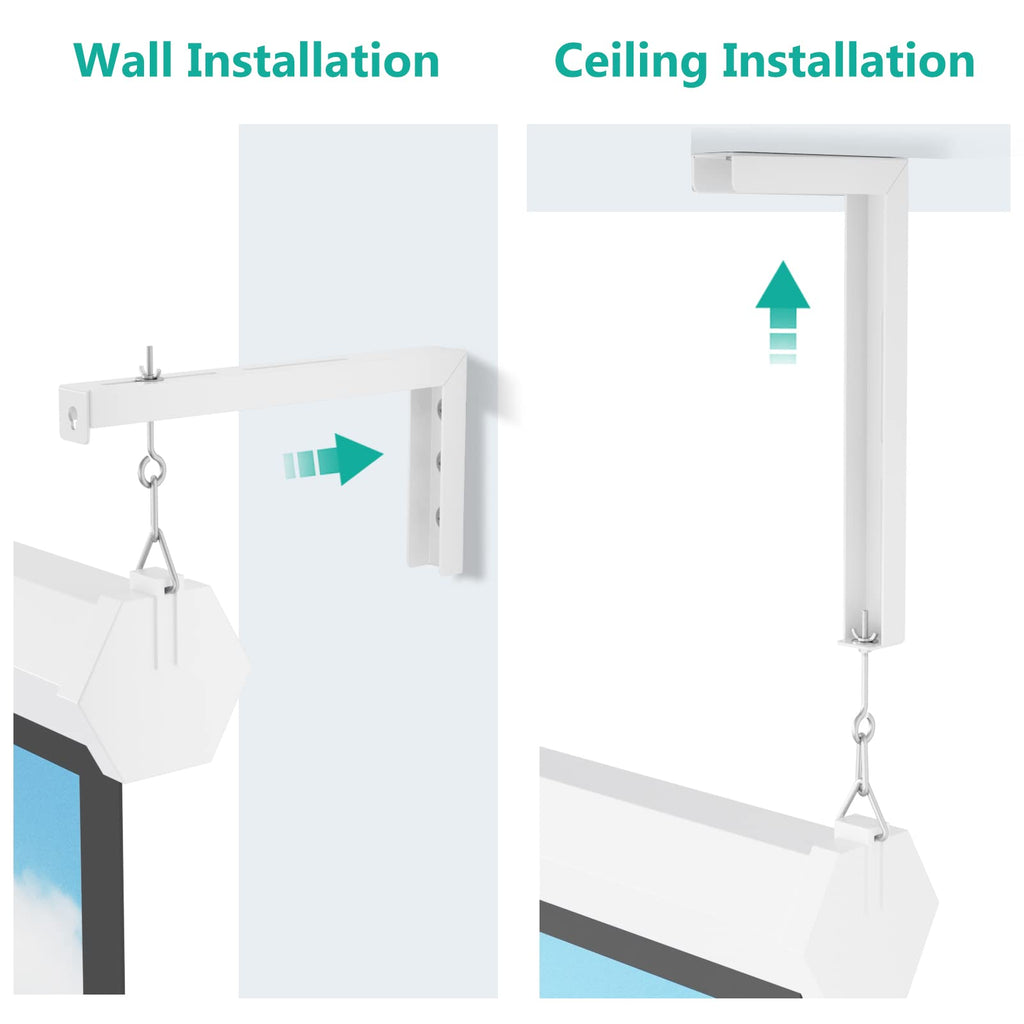 Wall Installation

Ceiling Installation